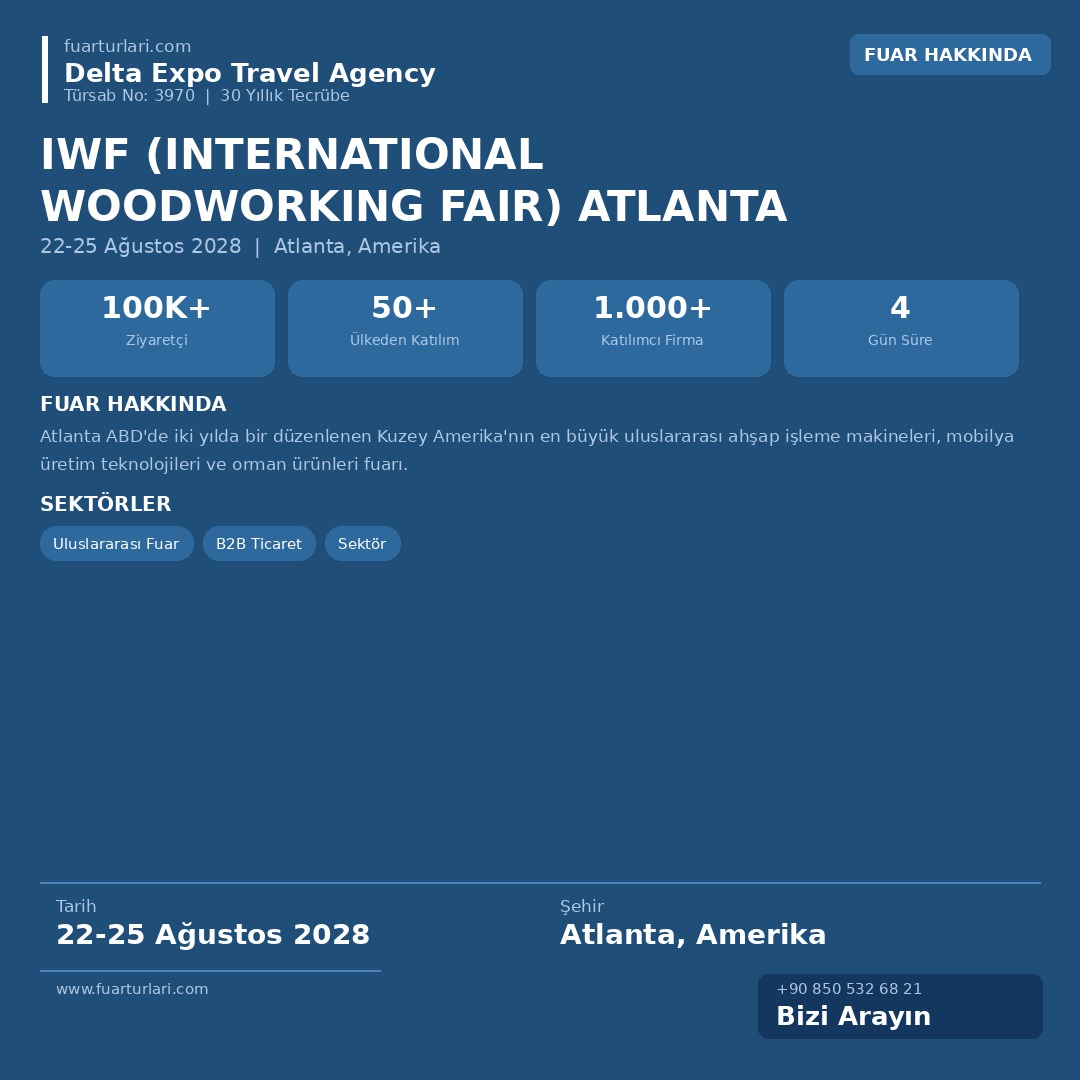 fuarturlari.com
Delta Expo Travel Agency
Türsab No: 3970 | 30 Yıllık Tecrübe

FUAR HAKKINDA

IWF (INTERNATIONAL WOODWORKING FAIR) ATLANTA
22-25 Ağustos 2028 | Atlanta, Amerika

100K+
Ziyaretçi

50+
Ülkeden Katılım

1.000+
Katılımcı Firma

4
Gün Süre

FUAR HAKKINDA
Atlanta ABD'de iki yılda bir düzenlenen Kuzey Amerika'nın en büyük uluslararası ahşap işleme makineleri, mobilya üretim teknolojileri ve orman ürünleri fuarı.

SEKTÖRLER
Uluslararası Fuar
B2B Ticaret
Sektör

Tarih
22-25 Ağustos 2028

Şehir
Atlanta, Amerika

www.fuarturlari.com

+90 850 532 68 21
Bizi Arayın